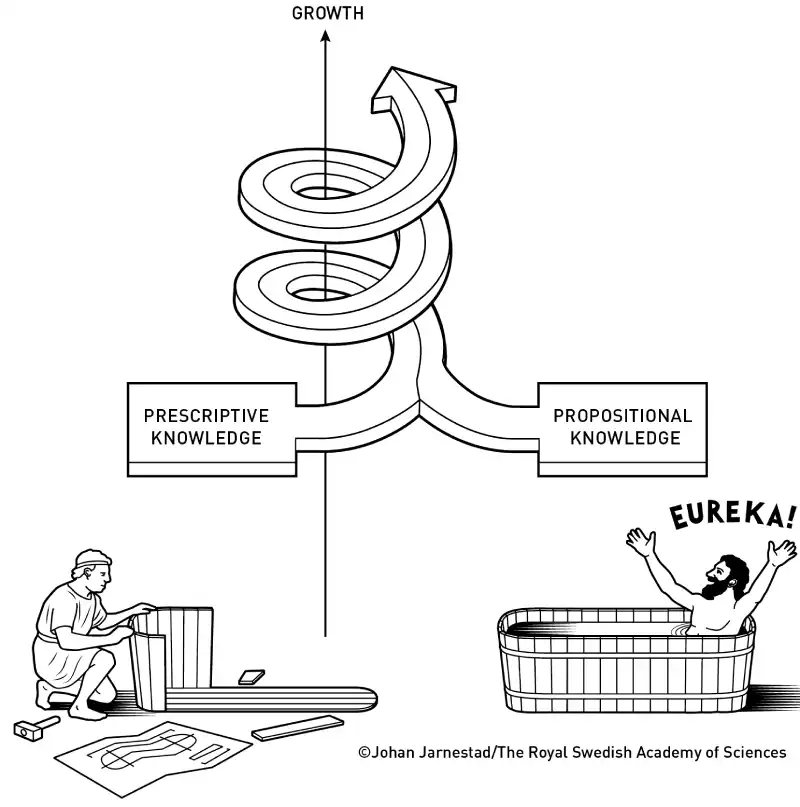 GROWTH

PRESCRIPTIVE KNOWLEDGE

PROPOSITIONAL KNOWLEDGE

EUREKA!

©Johan Jarnestad/The Royal Swedish Academy of Sciences